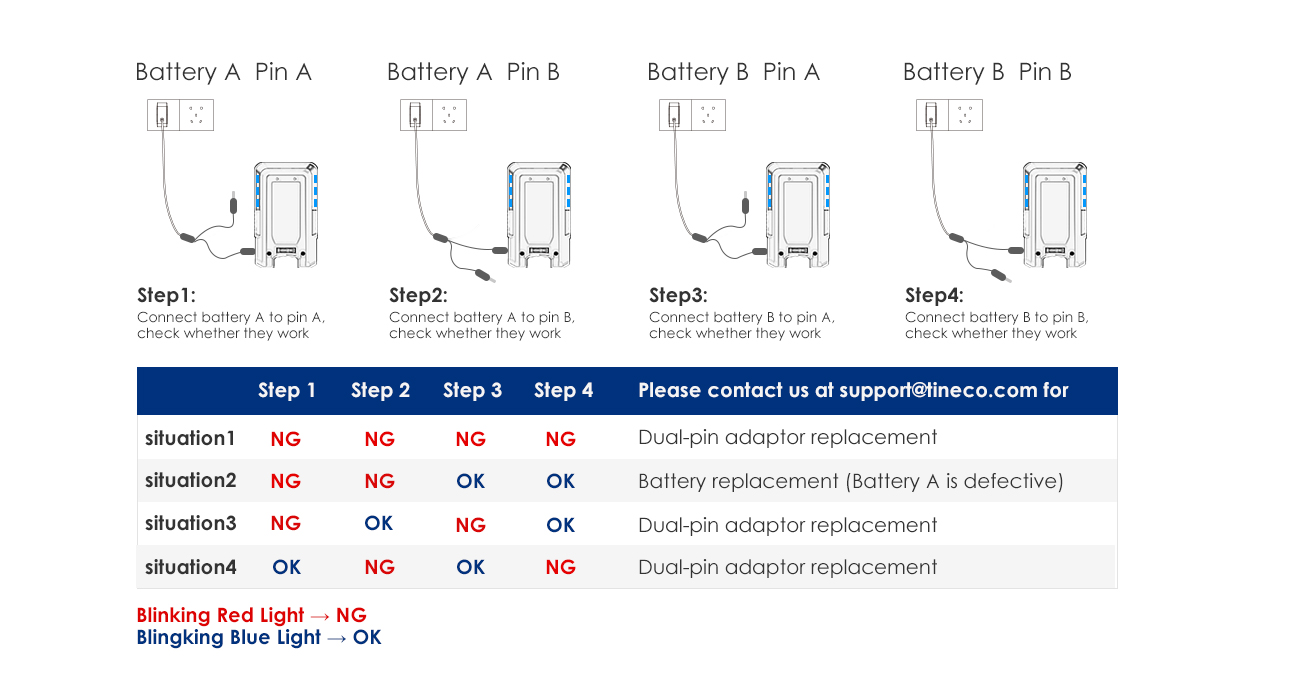 Battery A Pin A

Step1:
Connect battery A to pin A, check whether they work

Battery A Pin B

Step2:
Connect battery A to pin B, check whether they work

Battery B Pin A

Step3:
Connect battery B to pin A, check whether they work

Battery B Pin B

Step4:
Connect battery B to pin B, check whether they work

| | Step 1 | Step 2 | Step 3 | Step 4 | Please contact us at support@tineco.com for |
|---|---|---|---|---|---|
| situation1 | NG | NG | NG | NG | Dual-pin adaptor replacement |
| situation2 | NG | NG | OK | OK | Battery replacement (Battery A is defective) |
| situation3 | NG | OK | NG | OK | Dual-pin adaptor replacement |
| situation4 | OK | NG | OK | NG | Dual-pin adaptor replacement |

Blinking Red Light → NG
Blingking Blue Light → OK